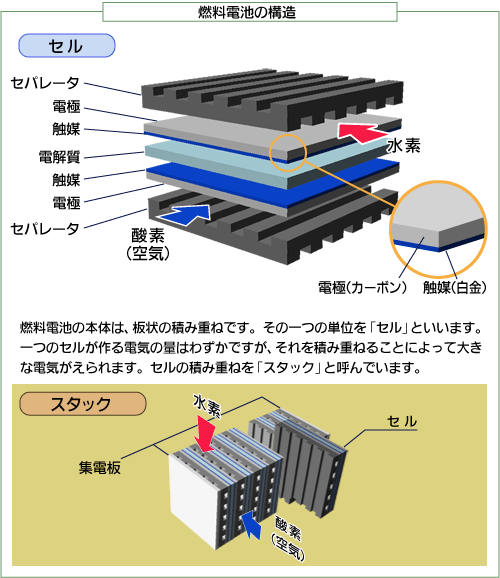 燃料電池の構造

セル

セパレータ
電極
触媒
電解質
触媒
電極
セパレータ

水素

酸素
（空気）

電極（カーボン）
触媒（白金）

燃料電池の本体は、板状の積み重ねです。その一つの単位を「セル」といいます。一つのセルが作る電気の量はわずかですが、それを積み重ねることによって大きな電気がえられます。セルの積み重ねを「スタック」と呼んでいます。

スタック

水素
セル
集電板
酸素
（空気）