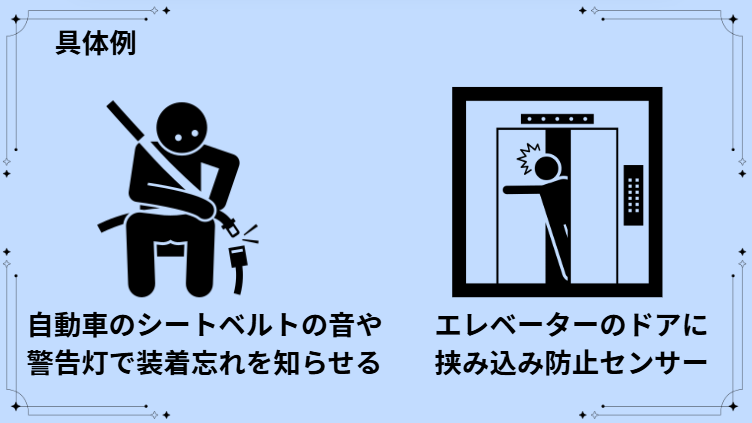 具体例

自動車のシートベルトの音や警告灯で装着忘れを知らせる

エレベーターのドアに挟み込み防止センサー