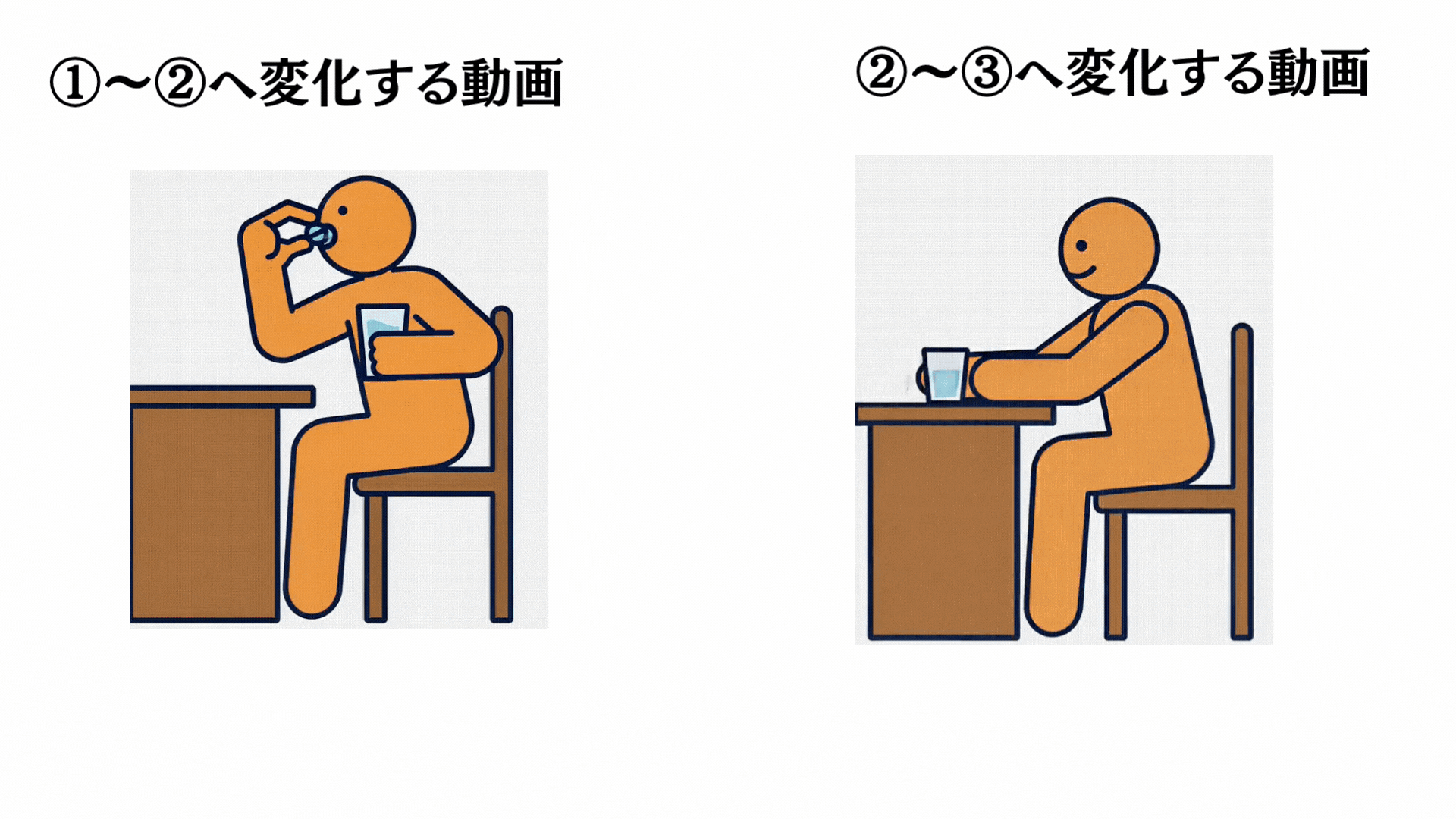 ①〜②へ変化する動画

②〜③へ変化する動画